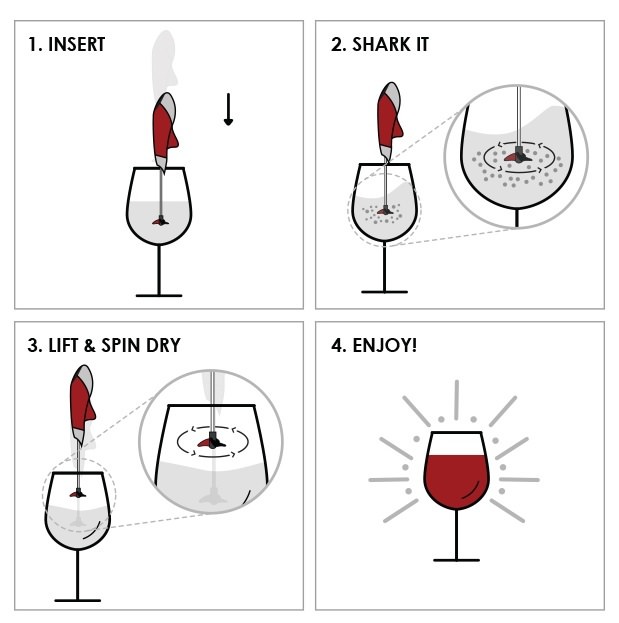 1. INSERT

2. SHARK IT

3. LIFT & SPIN DRY

4. ENJOY!