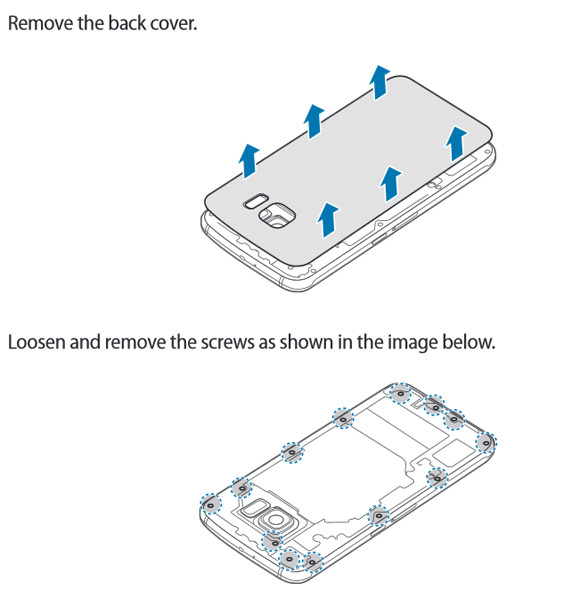 Remove the back cover.

Loosen and remove the screws as shown in the image below.