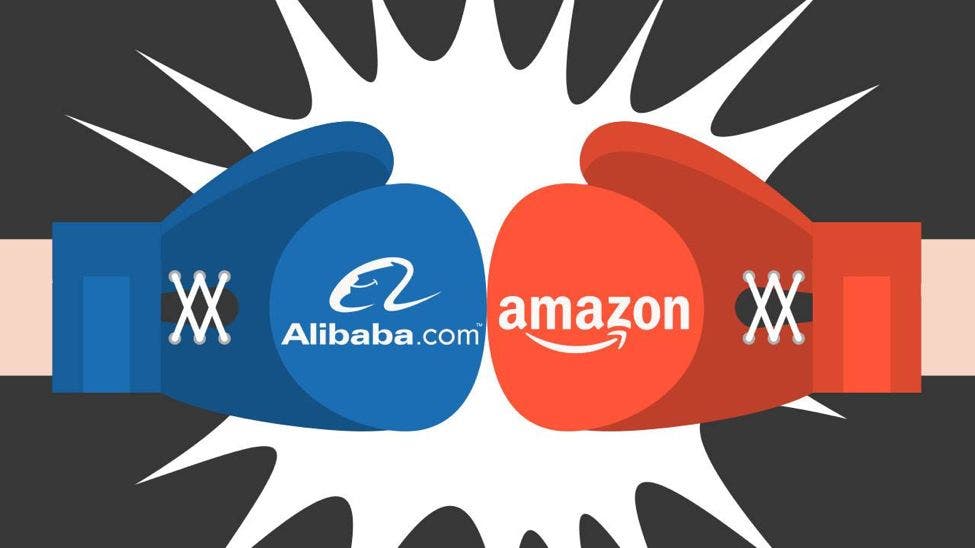 Alibaba.com™

amazon