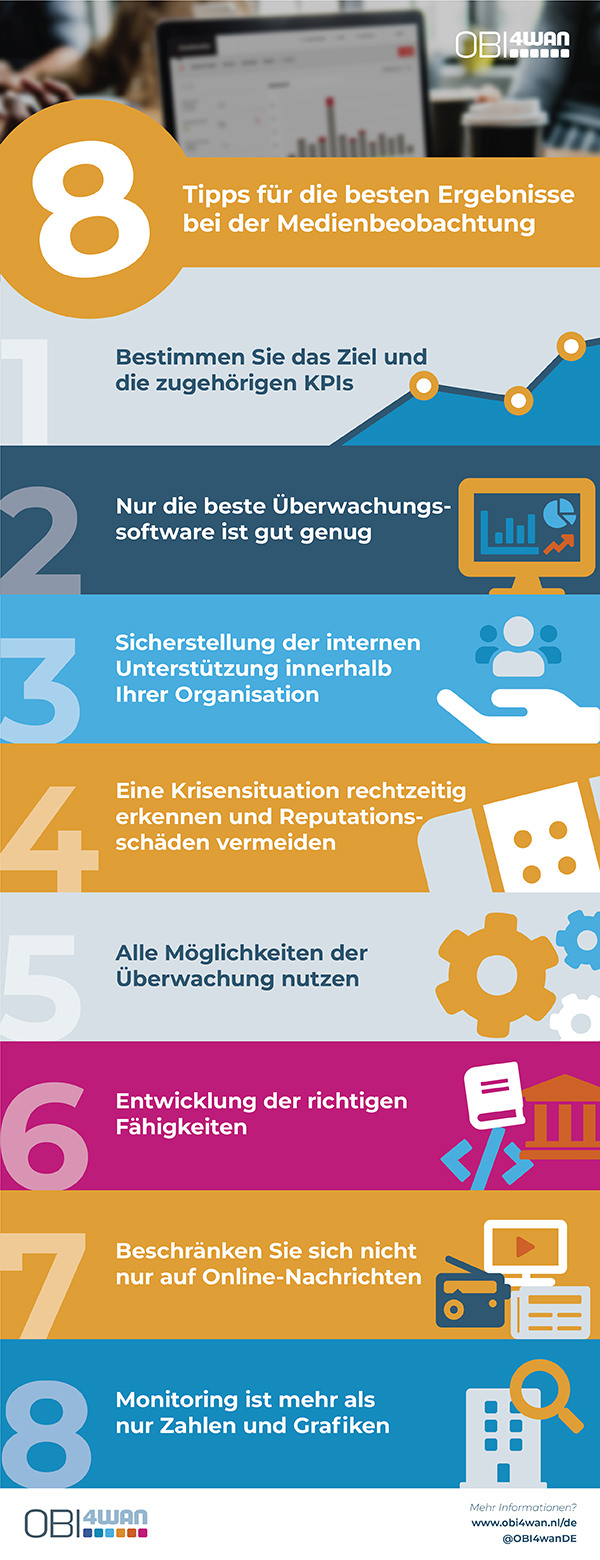 OBI4WAN

8

Tipps für die besten Ergebnisse bei der Medienbeobachtung

1

Bestimmen Sie das Ziel und die zugehörigen KPIs

2

Nur die beste Überwachungssoftware ist gut genug

3

Sicherstellung der internen Unterstützung innerhalb Ihrer Organisation

4

Eine Krisensituation rechtzeitig erkennen und Reputationsschäden vermeiden

5

Alle Möglichkeiten der Überwachung nutzen

6

Entwicklung der richtigen Fähigkeiten

7

Beschränken Sie sich nicht nur auf Online-Nachrichten

8

Monitoring ist mehr als nur Zahlen und Grafiken

OBI4WAN

Mehr Informationen?
www.obi4wan.nl/de
@OBI4wanDE