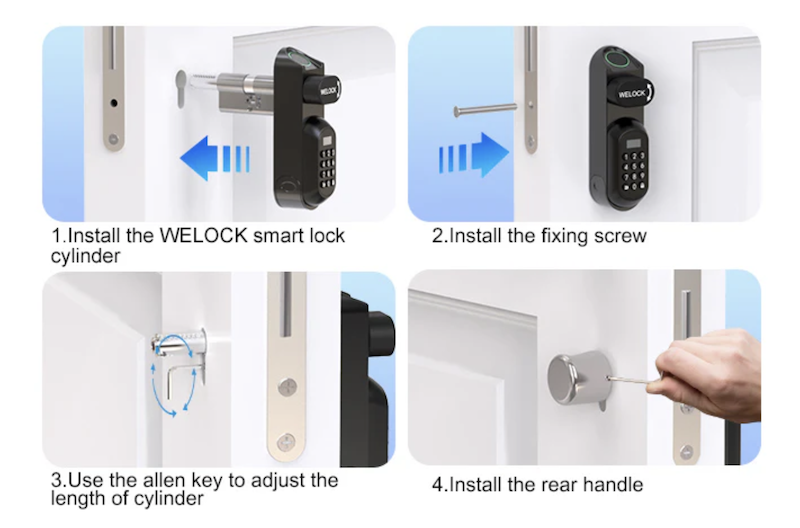 WELOCK

1.Install the WELOCK smart lock cylinder

WELOCK

2.Install the fixing screw

3.Use the allen key to adjust the length of cylinder

4.Install the rear handle